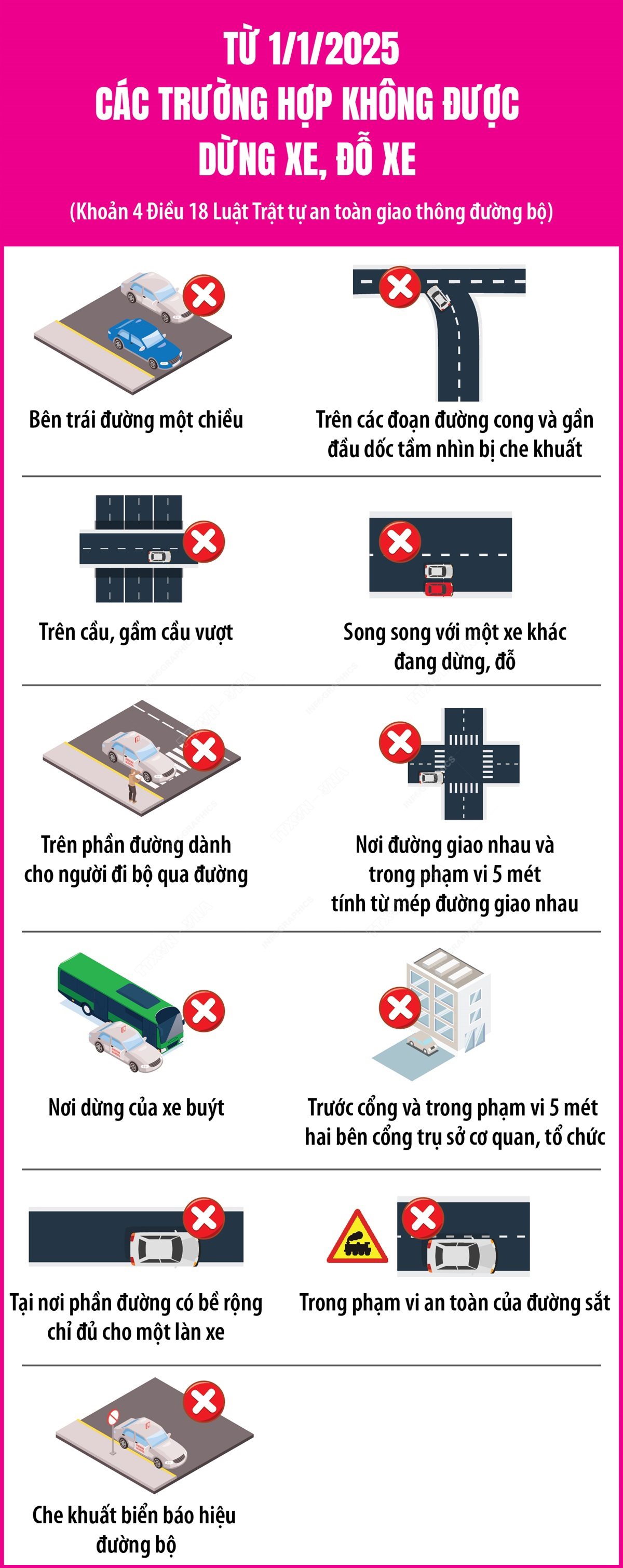 TỪ 1/1/2025
CÁC TRƯỜNG HỢP KHÔNG ĐƯỢC DỪNG XE, ĐỖ XE

(Khoản 4 Điều 18 Luật Trật tự an toàn giao thông đường bộ)

Bên trái đường một chiều

Trên các đoạn đường cong và gần đầu dốc tầm nhìn bị che khuất

Trên cầu, gầm cầu vượt

Song song với một xe khác đang dừng, đỗ

Trên phần đường dành cho người đi bộ qua đường

Nơi đường giao nhau và trong phạm vi 5 mét tính từ mép đường giao nhau

Nơi dừng của xe buýt

Trước cổng và trong phạm vi 5 mét hai bên cổng trụ sở cơ quan, tổ chức

Tại nơi phần đường có bề rộng chỉ đủ cho một làn xe

Trong phạm vi an toàn của đường sắt

Che khuất biển báo hiệu đường bộ