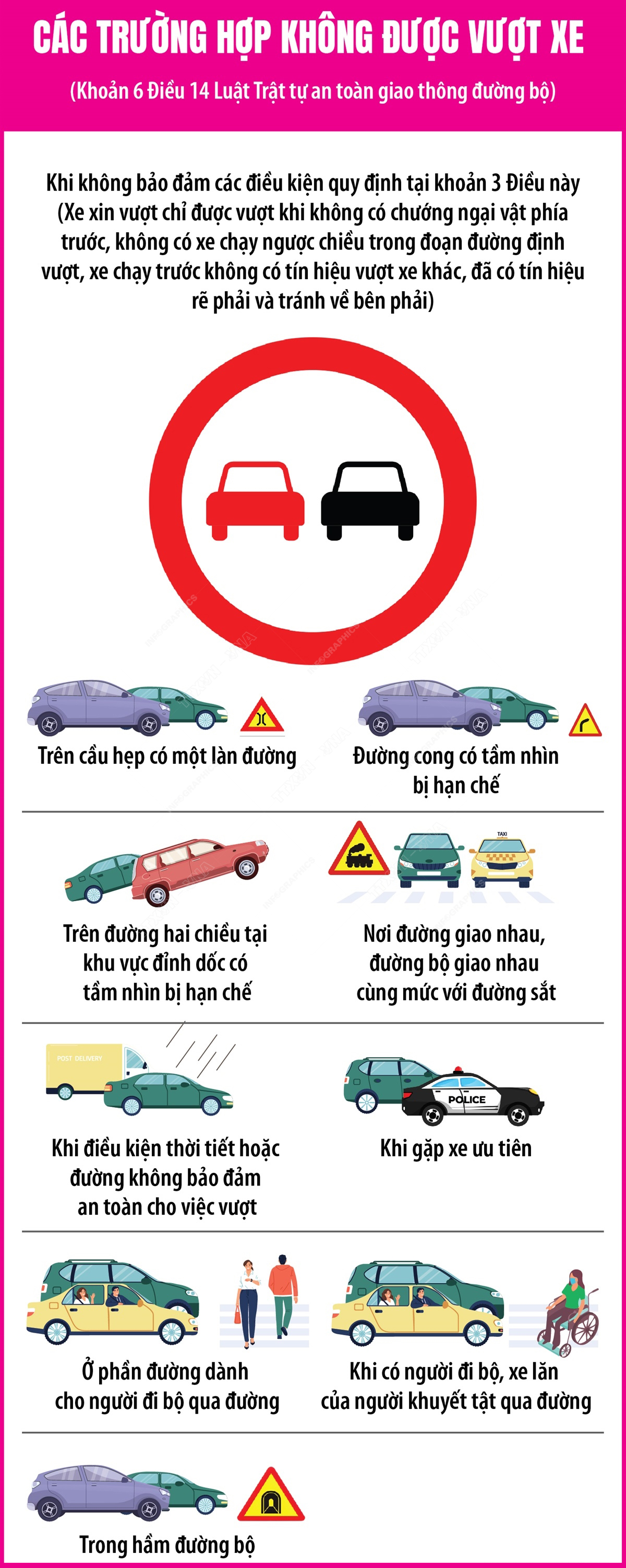 CÁC TRƯỜNG HỢP KHÔNG ĐƯỢC VƯỢT XE

(Khoản 6 Điều 14 Luật Trật tự an toàn giao thông đường bộ)

Khi không bảo đảm các điều kiện quy định tại khoản 3 Điều này (Xe xin vượt chỉ được vượt khi không có chướng ngại vật phía trước, không có xe chạy ngược chiều trong đoạn đường định vượt, xe chạy trước không có tín hiệu vượt xe khác, đã có tín hiệu rẽ phải và tránh về bên phải)

Trên cầu hẹp có một làn đường

Đường cong có tầm nhìn bị hạn chế

Trên đường hai chiều tại khu vực đỉnh dốc có tầm nhìn bị hạn chế

TAXI

Nơi đường giao nhau, đường bộ giao nhau cùng mức với đường sắt

POST DELIVERY

Khi điều kiện thời tiết hoặc đường không bảo đảm an toàn cho việc vượt

POLICE

Khi gặp xe ưu tiên

Ở phần đường dành cho người đi bộ qua đường

Khi có người đi bộ, xe lăn của người khuyết tật qua đường

Trong hầm đường bộ