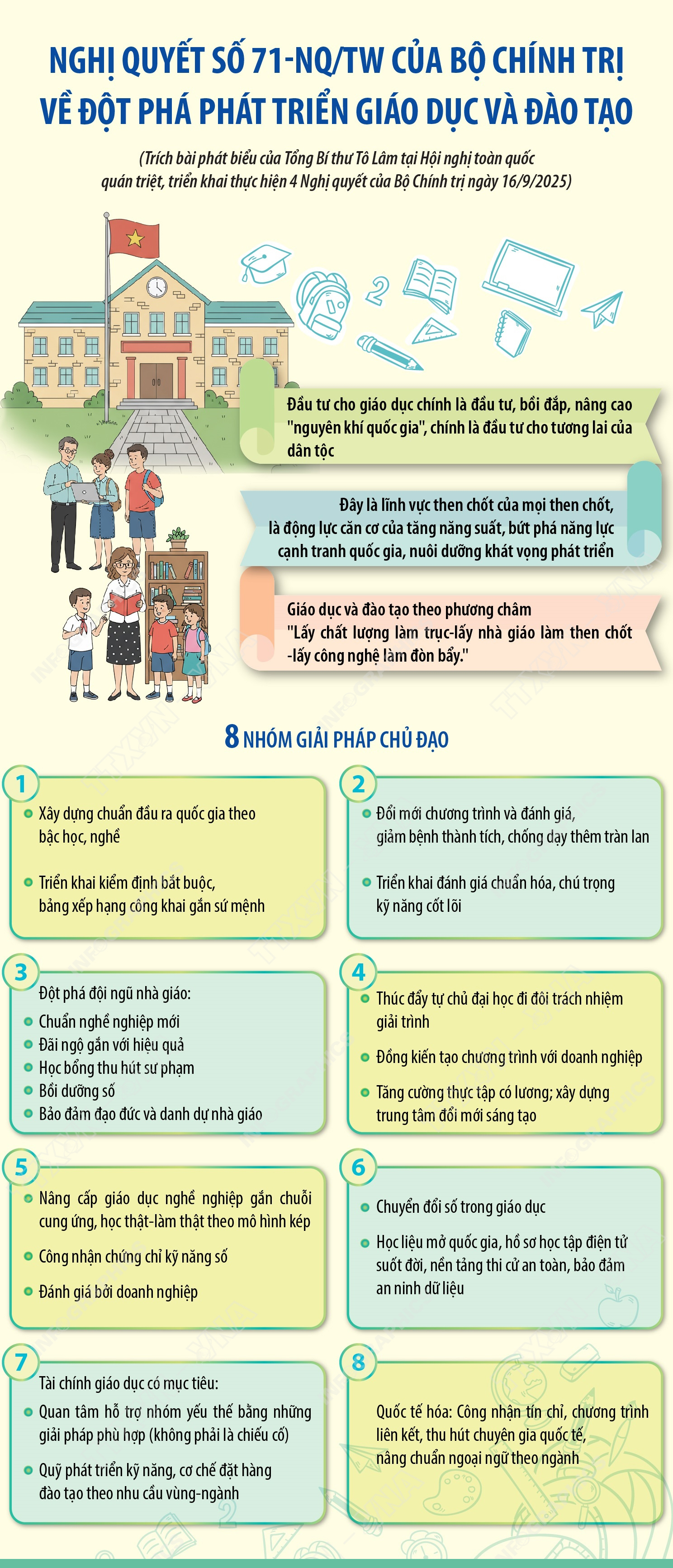 NGHỊ QUYẾT SỐ 71-NQ/TW CỦA BỘ CHÍNH TRỊ VỀ ĐỘT PHÁ PHÁT TRIỂN GIÁO DỤC VÀ ĐÀO TẠO

(Trích bài phát biểu của Tổng Bí thư Tô Lâm tại Hội nghị toàn quốc quán triệt, triển khai thực hiện 4 Nghị quyết của Bộ Chính trị ngày 16/9/2025)

Đầu tư cho giáo dục chính là đầu tư, bồi đắp, nâng cao "nguyên khí quốc gia", chính là đầu tư cho tương lai của dân tộc

Đây là lĩnh vực then chốt của mọi then chốt, là động lực căn cơ của tăng năng suất, bứt phá năng lực cạnh tranh quốc gia, nuôi dưỡng khát vọng phát triển

Giáo dục và đào tạo theo phương châm "Lấy chất lượng làm trục-lấy nhà giáo làm then chốt -lấy công nghệ làm đòn bẩy."

8 NHÓM GIẢI PHÁP CHỦ ĐẠO

1
Xây dựng chuẩn đầu ra quốc gia theo bậc học, nghề
Triển khai kiểm định bắt buộc, bảng xếp hạng công khai gắn sứ mệnh

2
Đổi mới chương trình và đánh giá, giảm bệnh thành tích, chống dạy thêm tràn lan
Triển khai đánh giá chuẩn hóa, chú trọng kỹ năng cốt lõi

3
Đột phá đội ngũ nhà giáo:
Chuẩn nghề nghiệp mới
Đãi ngộ gắn với hiệu quả
Học bổng thu hút sư phạm
Bồi dưỡng số
Bảo đảm đạo đức và danh dự nhà giáo

4
Thúc đẩy tự chủ đại học đi đôi trách nhiệm giải trình
Đồng kiến tạo chương trình với doanh nghiệp
Tăng cường thực tập có lương; xây dựng trung tâm đổi mới sáng tạo

5
Nâng cấp giáo dục nghề nghiệp gắn chuỗi cung ứng, học thật-làm thật theo mô hình kép
Công nhận chứng chỉ kỹ năng số
Đánh giá bởi doanh nghiệp

6
Chuyển đổi số trong giáo dục
Học liệu mở quốc gia, hồ sơ học tập điện tử suốt đời, nền tảng thi cử an toàn, bảo đảm an ninh dữ liệu

7
Tài chính giáo dục có mục tiêu:
Quan tâm hỗ trợ nhóm yếu thế bằng những giải pháp phù hợp (không phải là chiếu cố)
Quỹ phát triển kỹ năng, cơ chế đặt hàng đào tạo theo nhu cầu vùng-ngành

8
Quốc tế hóa: Công nhận tín chỉ, chương trình liên kết, thu hút chuyên gia quốc tế, nâng chuẩn ngoại ngữ theo ngành