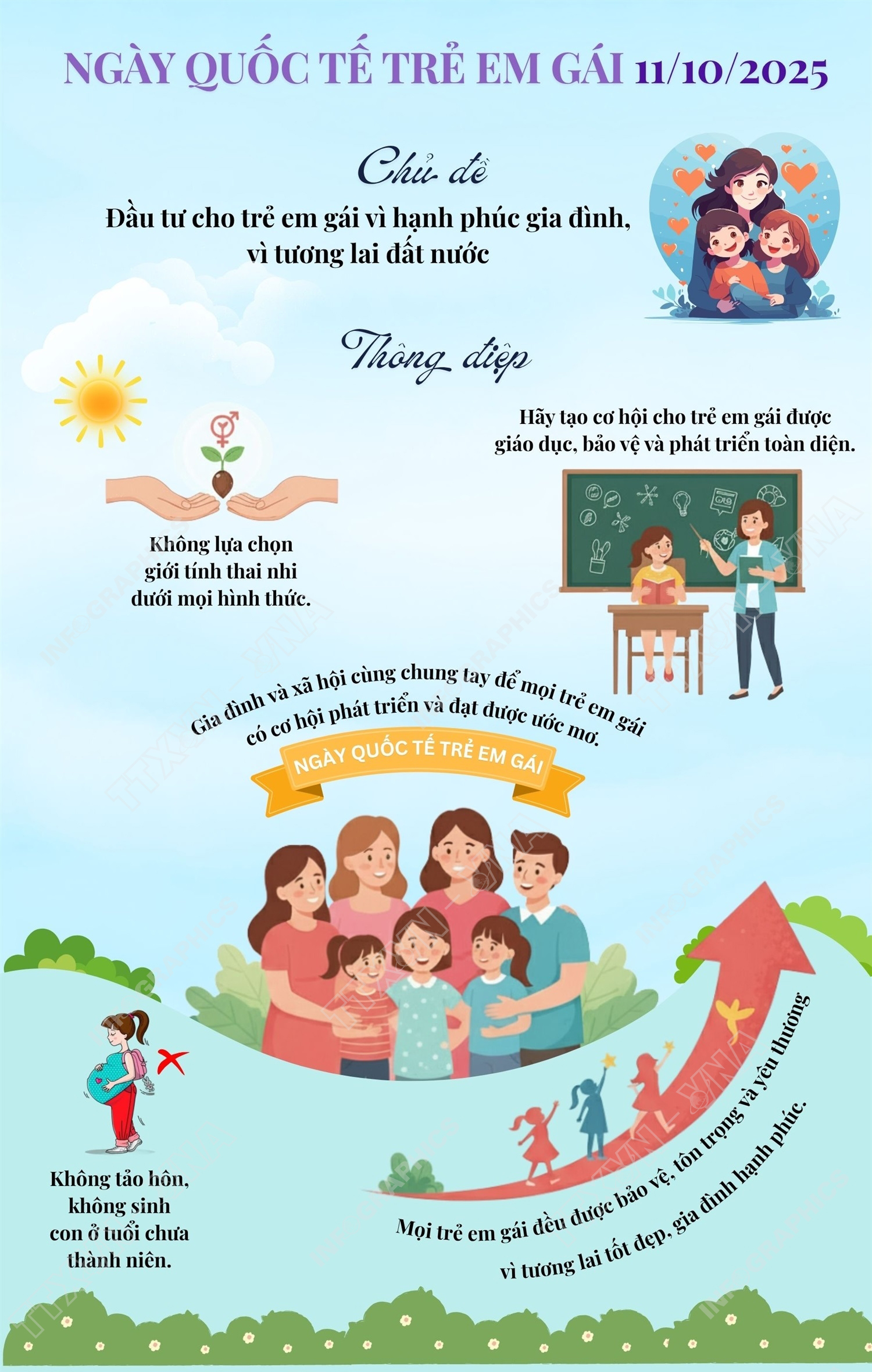 NGÀY QUỐC TẾ TRẺ EM GÁI 11/10/2025

Chủ đề

Đầu tư cho trẻ em gái vì hạnh phúc gia đình, vì tương lai đất nước

Thông điệp

Hãy tạo cơ hội cho trẻ em gái được giáo dục, bảo vệ và phát triển toàn diện.

Không lựa chọn giới tính thai nhi dưới mọi hình thức.

Gia đình và xã hội cùng chung tay để mọi trẻ em gái có cơ hội phát triển và đạt được ước mơ.

NGÀY QUỐC TẾ TRẺ EM GÁI

Không tảo hôn, không sinh con ở tuổi chưa thành niên.

Mọi trẻ em gái đều được bảo vệ, tôn trọng và yêu thương vì tương lai tốt đẹp, gia đình hạnh phúc.

INFOGRAPHICS TTXVN