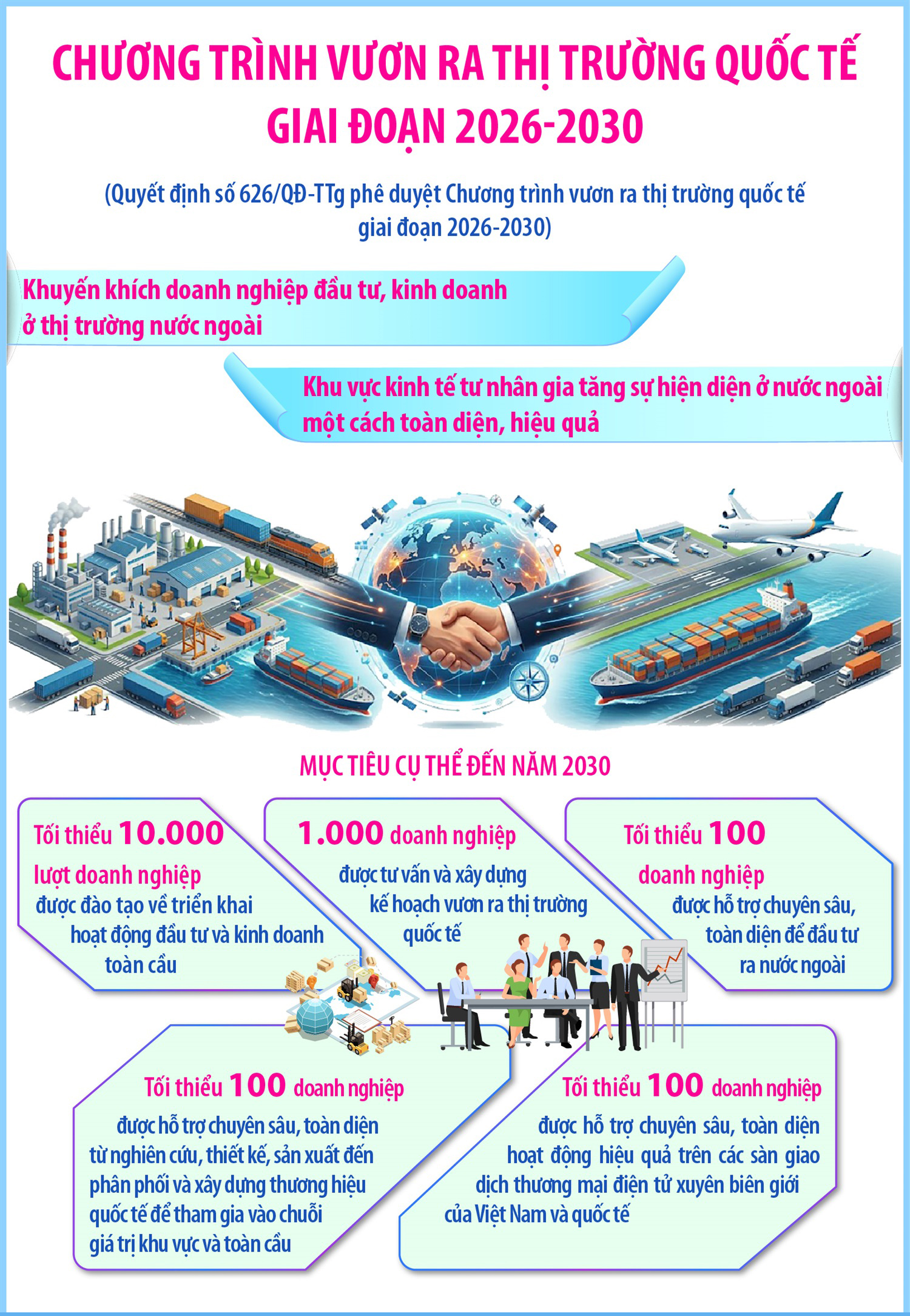 CHƯƠNG TRÌNH VƯƠN RA THỊ TRƯỜNG QUỐC TẾ GIAI ĐOẠN 2026-2030

(Quyết định số 626/QĐ-TTg phê duyệt Chương trình vươn ra thị trường quốc tế giai đoạn 2026-2030)

Khuyến khích doanh nghiệp đầu tư, kinh doanh ở thị trường nước ngoài

Khu vực kinh tế tư nhân gia tăng sự hiện diện ở nước ngoài một cách toàn diện, hiệu quả

MỤC TIÊU CỤ THỂ ĐẾN NĂM 2030

Tối thiểu 10.000 lượt doanh nghiệp được đào tạo về triển khai hoạt động đầu tư và kinh doanh toàn cầu

1.000 doanh nghiệp được tư vấn và xây dựng kế hoạch vươn ra thị trường quốc tế

Tối thiểu 100 doanh nghiệp được hỗ trợ chuyên sâu, toàn diện để đầu tư ra nước ngoài

Tối thiểu 100 doanh nghiệp được hỗ trợ chuyên sâu, toàn diện từ nghiên cứu, thiết kế, sản xuất đến phân phối và xây dựng thương hiệu quốc tế để tham gia vào chuỗi giá trị khu vực và toàn cầu

Tối thiểu 100 doanh nghiệp được hỗ trợ chuyên sâu, toàn diện hoạt động hiệu quả trên các sàn giao dịch thương mại điện tử xuyên biên giới của Việt Nam và quốc tế