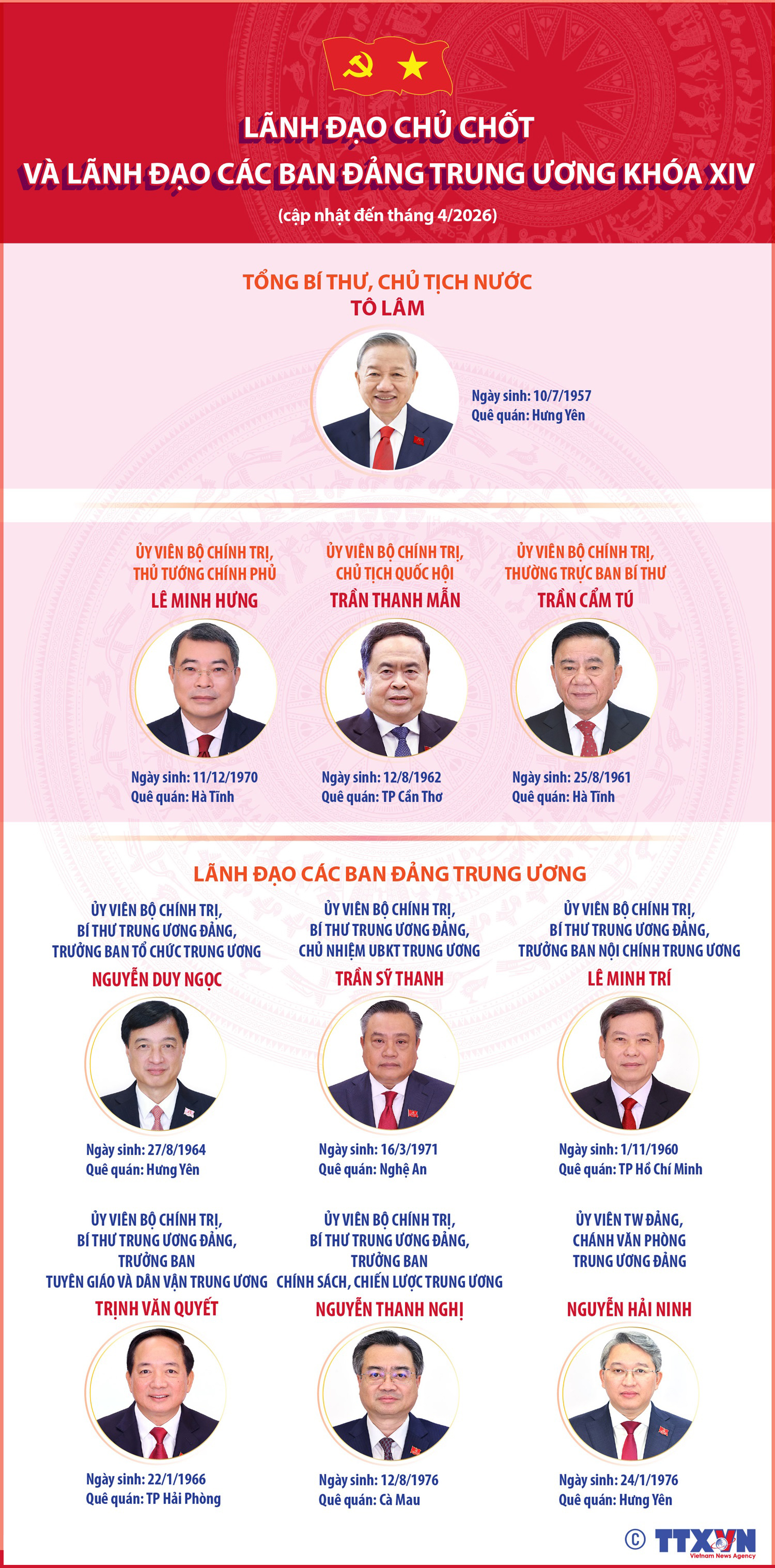 LÃNH ĐẠO CHỦ CHỐT
VÀ LÃNH ĐẠO CÁC BAN ĐẢNG TRUNG ƯƠNG KHÓA XIV
(cập nhật đến tháng 4/2026)

TỔNG BÍ THƯ, CHỦ TỊCH NƯỚC
TÔ LÂM

Ngày sinh: 10/7/1957
Quê quán: Hưng Yên

ỦY VIÊN BỘ CHÍNH TRỊ,
THỦ TƯỚNG CHÍNH PHỦ
LÊ MINH HƯNG

Ngày sinh: 11/12/1970
Quê quán: Hà Tĩnh

ỦY VIÊN BỘ CHÍNH TRỊ,
CHỦ TỊCH QUỐC HỘI
TRẦN THANH MẪN

Ngày sinh: 12/8/1962
Quê quán: TP Cần Thơ

ỦY VIÊN BỘ CHÍNH TRỊ,
THƯỜNG TRỰC BAN BÍ THƯ
TRẦN CẨM TÚ

Ngày sinh: 25/8/1961
Quê quán: Hà Tĩnh

LÃNH ĐẠO CÁC BAN ĐẢNG TRUNG ƯƠNG

ỦY VIÊN BỘ CHÍNH TRỊ,
BÍ THƯ TRUNG ƯƠNG ĐẢNG,
TRƯỞNG BAN TỔ CHỨC TRUNG ƯƠNG
NGUYỄN DUY NGỌC

Ngày sinh: 27/8/1964
Quê quán: Hưng Yên

ỦY VIÊN BỘ CHÍNH TRỊ,
BÍ THƯ TRUNG ƯƠNG ĐẢNG,
CHỦ NHIỆM UBKT TRUNG ƯƠNG
TRẦN SỸ THANH

Ngày sinh: 16/3/1971
Quê quán: Nghệ An

ỦY VIÊN BỘ CHÍNH TRỊ,
BÍ THƯ TRUNG ƯƠNG ĐẢNG,
TRƯỞNG BAN NỘI CHÍNH TRUNG ƯƠNG
LÊ MINH TRÍ

Ngày sinh: 1/11/1960
Quê quán: TP Hồ Chí Minh

ỦY VIÊN BỘ CHÍNH TRỊ,
BÍ THƯ TRUNG ƯƠNG ĐẢNG,
TRƯỞNG BAN
TUYÊN GIÁO VÀ DÂN VẬN TRUNG ƯƠNG
TRỊNH VĂN QUYẾT

Ngày sinh: 22/1/1966
Quê quán: TP Hải Phòng

ỦY VIÊN BỘ CHÍNH TRỊ,
BÍ THƯ TRUNG ƯƠNG ĐẢNG,
TRƯỞNG BAN
CHÍNH SÁCH, CHIẾN LƯỢC TRUNG ƯƠNG
NGUYỄN THANH NGHỊ

Ngày sinh: 12/8/1976
Quê quán: Cà Mau

ỦY VIÊN TW ĐẢNG,
CHÁNH VĂN PHÒNG
TRUNG ƯƠNG ĐẢNG
NGUYỄN HẢI NINH

Ngày sinh: 24/1/1976
Quê quán: Hưng Yên

© TTXVN Vietnam News Agency